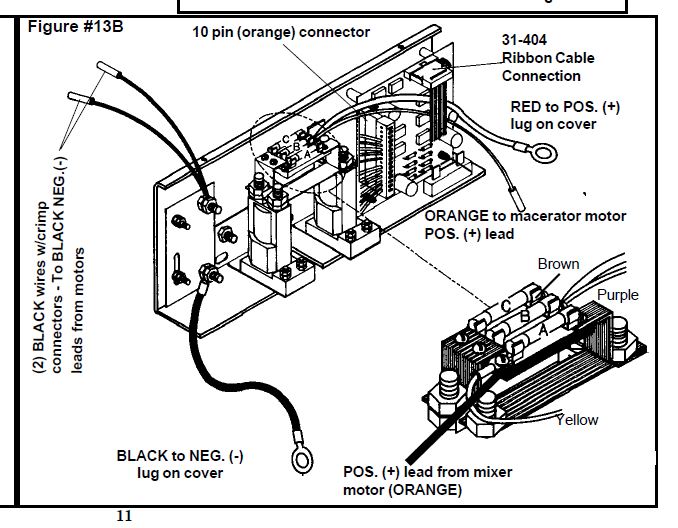 Figure #13B

10 pin (orange) connector

31-404
Ribbon Cable
Connection

RED to POS. (+)
lug on cover

(2) BLACK wires w/crimp connectors - To BLACK NEG.(-) leads from motors

C B A

ORANGE to macerator motor POS. (+) lead

Brown

Purple

C B A

Yellow

BLACK to NEG. (-)
lug on cover

POS. (+) lead from mixer motor (ORANGE)

11